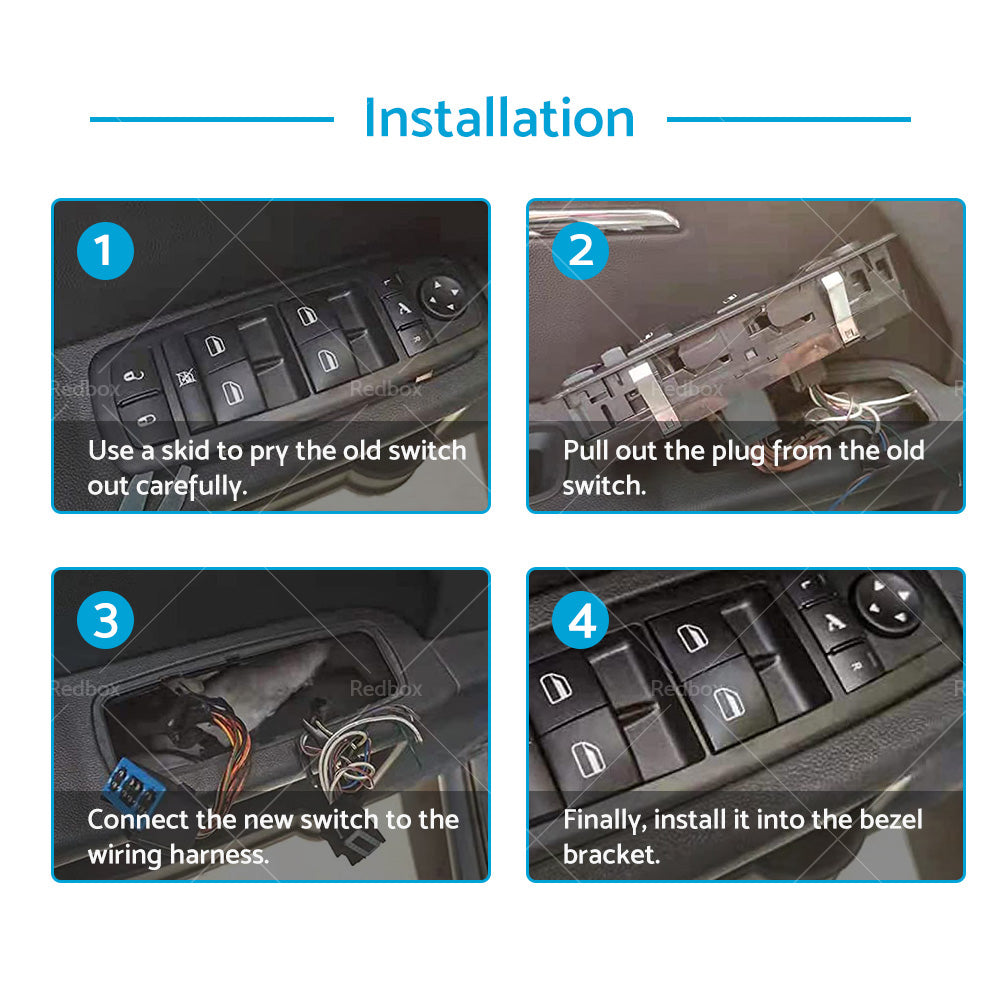 Installation

1

Redbox

Use a skid to pry the old switch out carefully.

2

Redbox

Pull out the plug from the old switch.

3

Redbox

Connect the new switch to the wiring harness.

4

Redbox

Finally, install it into the bezel bracket.