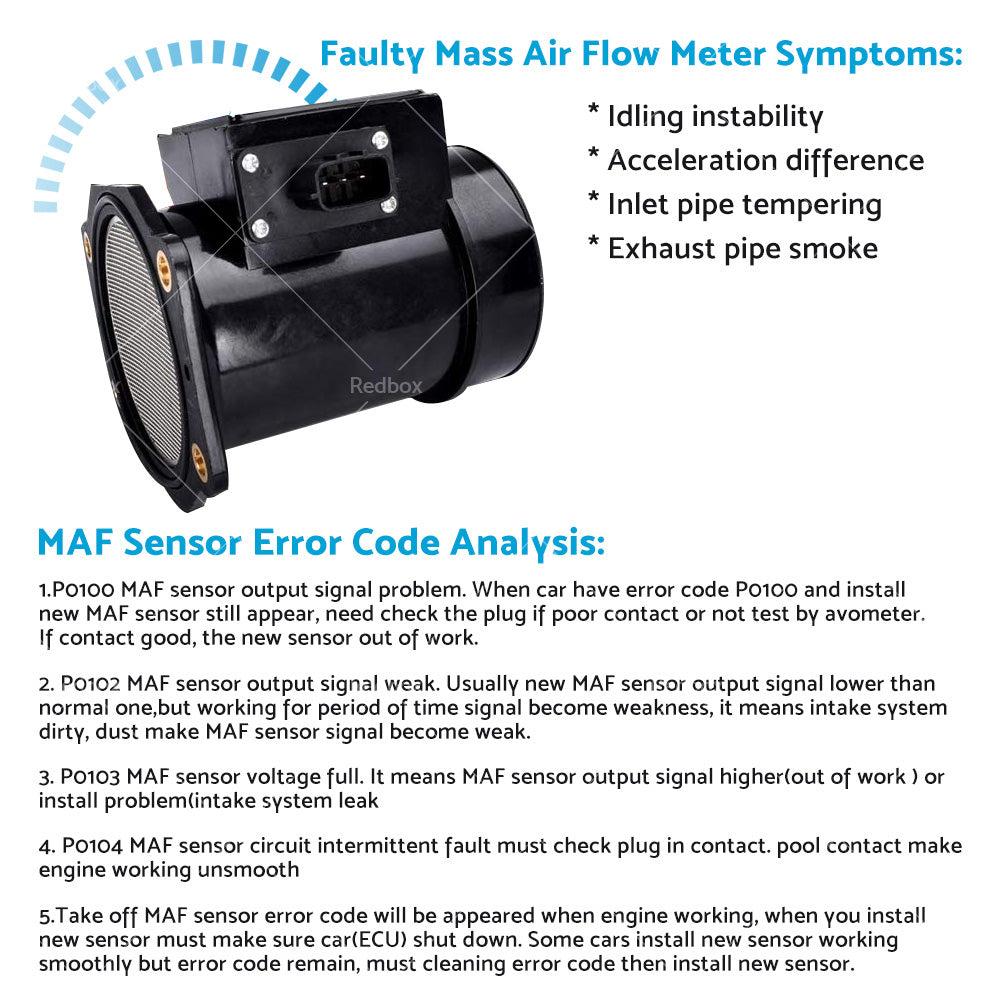 Faulty Mass Air Flow Meter Symptoms:

* Idling instability
* Acceleration difference
* Inlet pipe tempering
* Exhaust pipe smoke

Redbox

MAF Sensor Error Code Analysis:

1.P0100 MAF sensor output signal problem. When car have error code P0100 and install new MAF sensor still appear, need check the plug if poor contact or not test by avometer. If contact good, the new sensor out of work.

2. P0102 MAF sensor output signal weak. Usually new MAF sensor output signal lower than normal one,but working for period of time signal become weakness, it means intake system dirty, dust make MAF sensor signal become weak.

3. P0103 MAF sensor voltage full. It means MAF sensor output signal higher(out of work ) or install problem(intake system leak

4. P0104 MAF sensor circuit intermittent fault must check plug in contact. pool contact make engine working unsmooth

5.Take off MAF sensor error code will be appeared when engine working, when you install new sensor must make sure car(ECU) shut down. Some cars install new sensor working smoothly but error code remain, must cleaning error code then install new sensor.