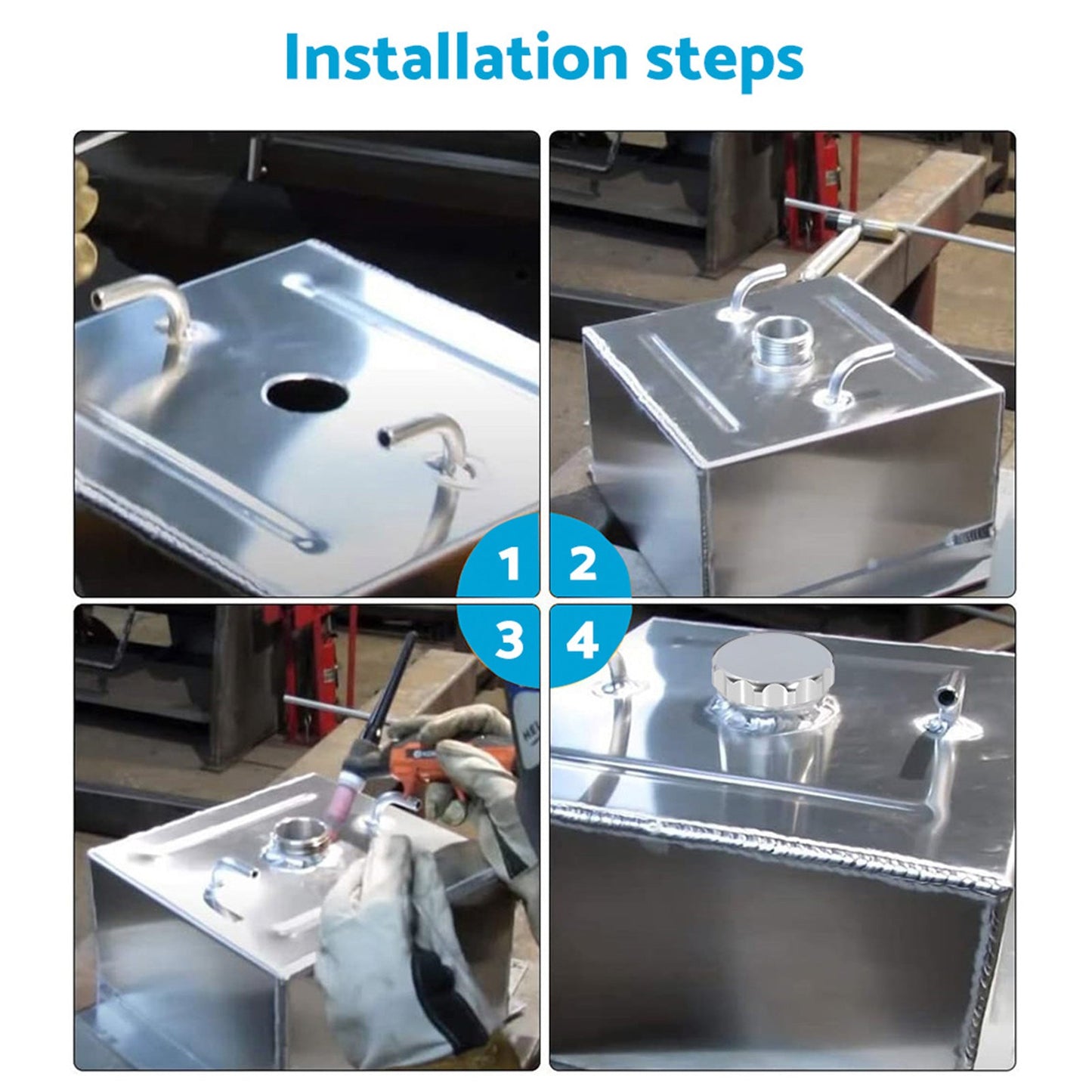 Installation steps

1

2

3

4