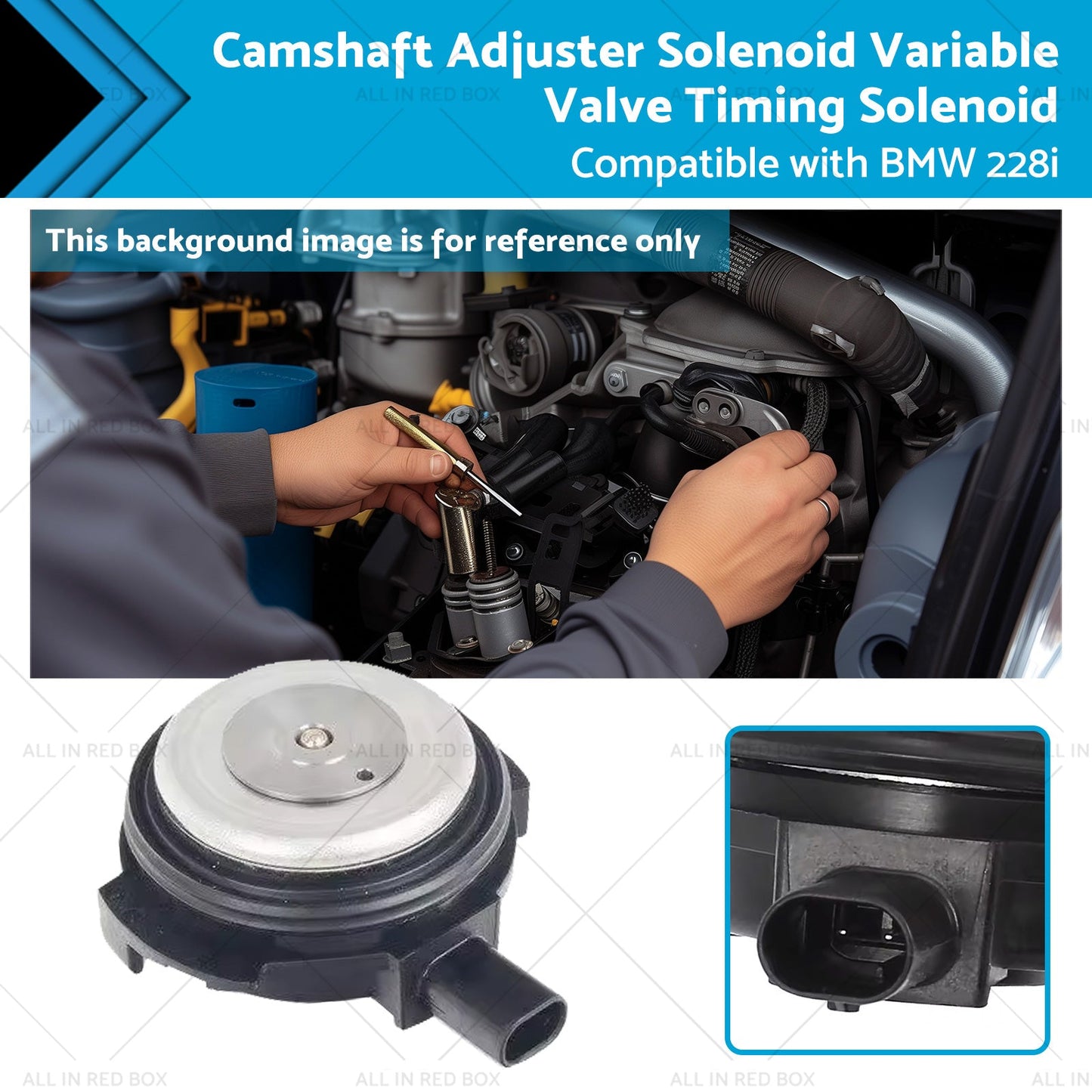 Camshaft Adjuster Solenoid Variable Valve Timing Solenoid

Compatible with BMW 228i

This background image is for reference only

ALL IN RED BOX