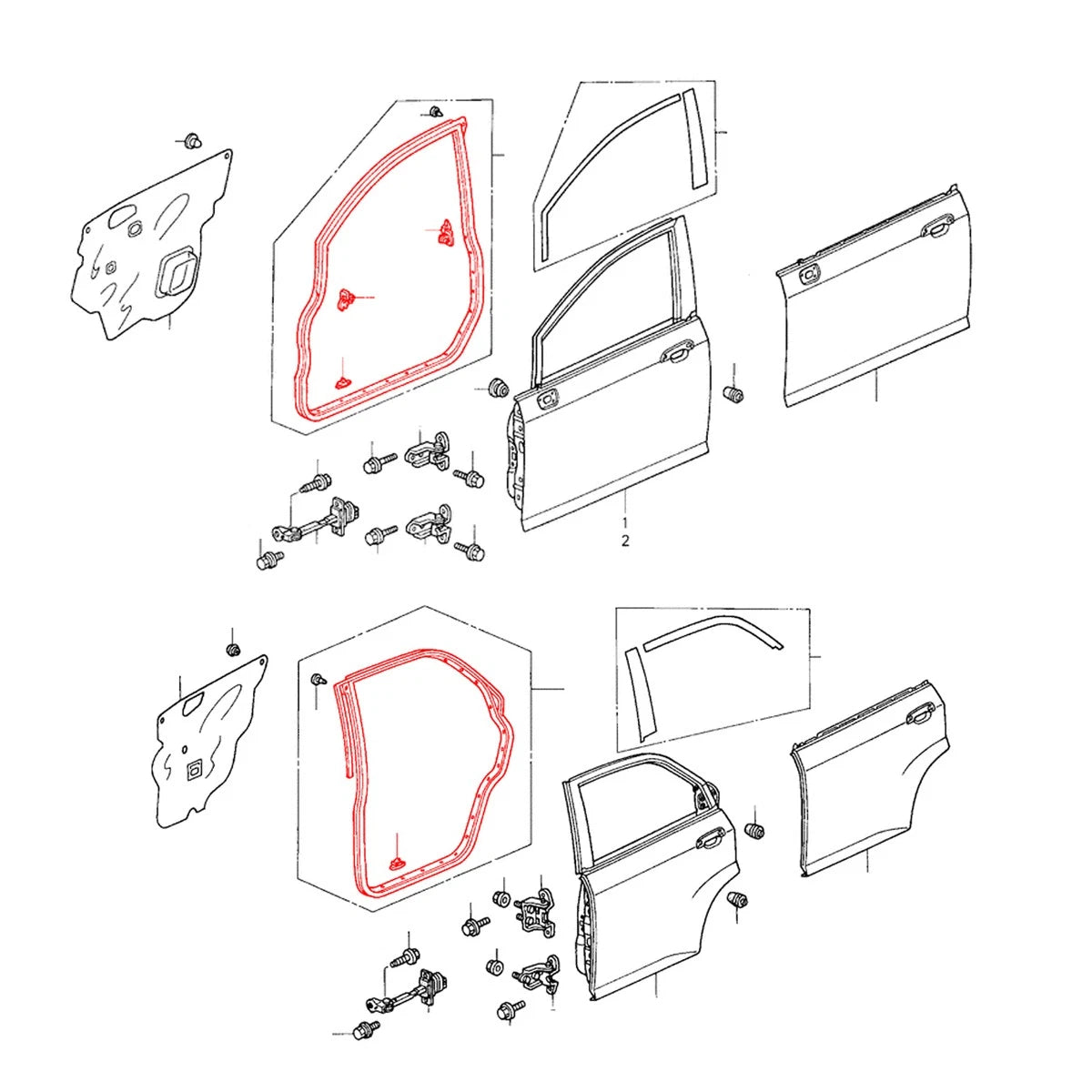 1
2