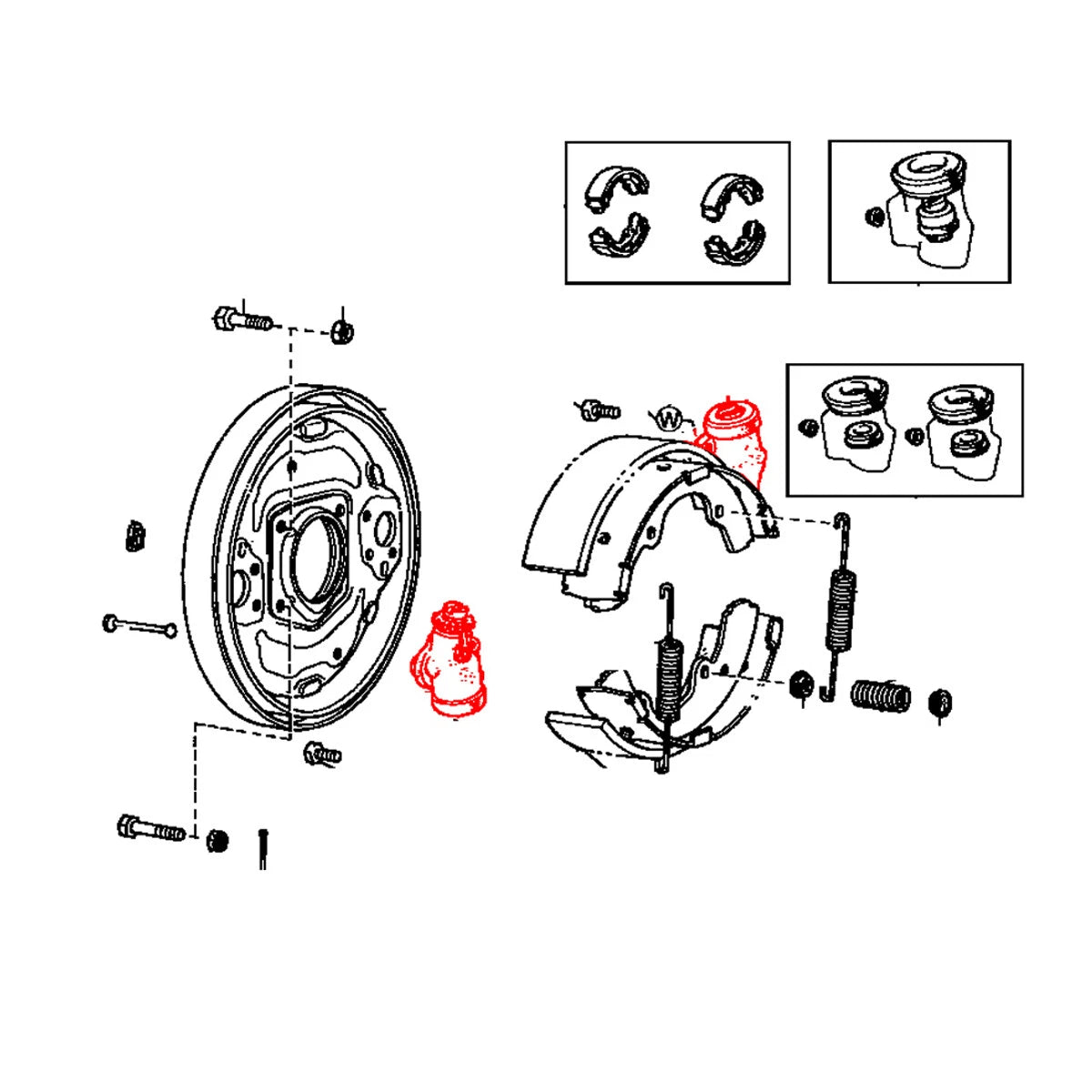 W