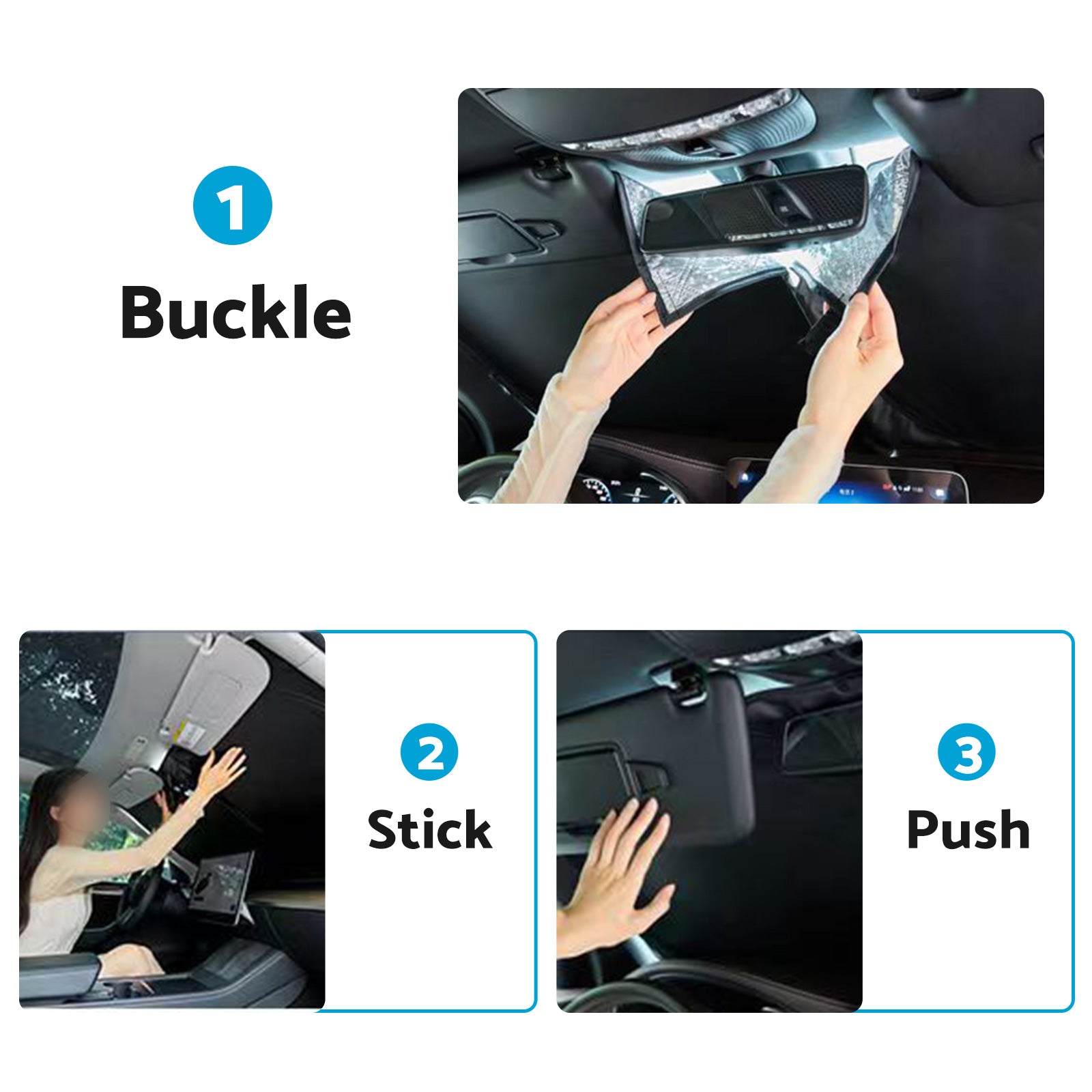 1
Buckle

2
Stick

3
Push