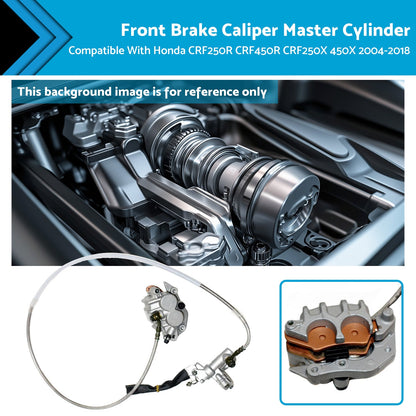 Front Brake Caliper Master Cylinder
Compatible With Honda CRF250R CRF450R CRF250X 450X 2004-2018

This background image is for reference only