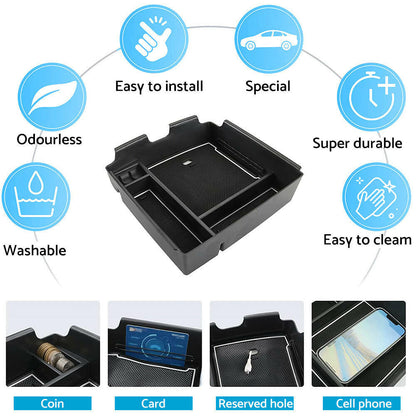 Easy to install

Special

Odourless

Super durable

Washable

Easy to cleam

Coin

Card

Reserved hole

Cell phone