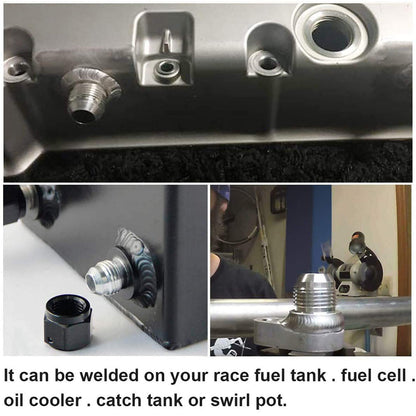 It can be welded on your race fuel tank . fuel cell . oil cooler . catch tank or swirl pot.