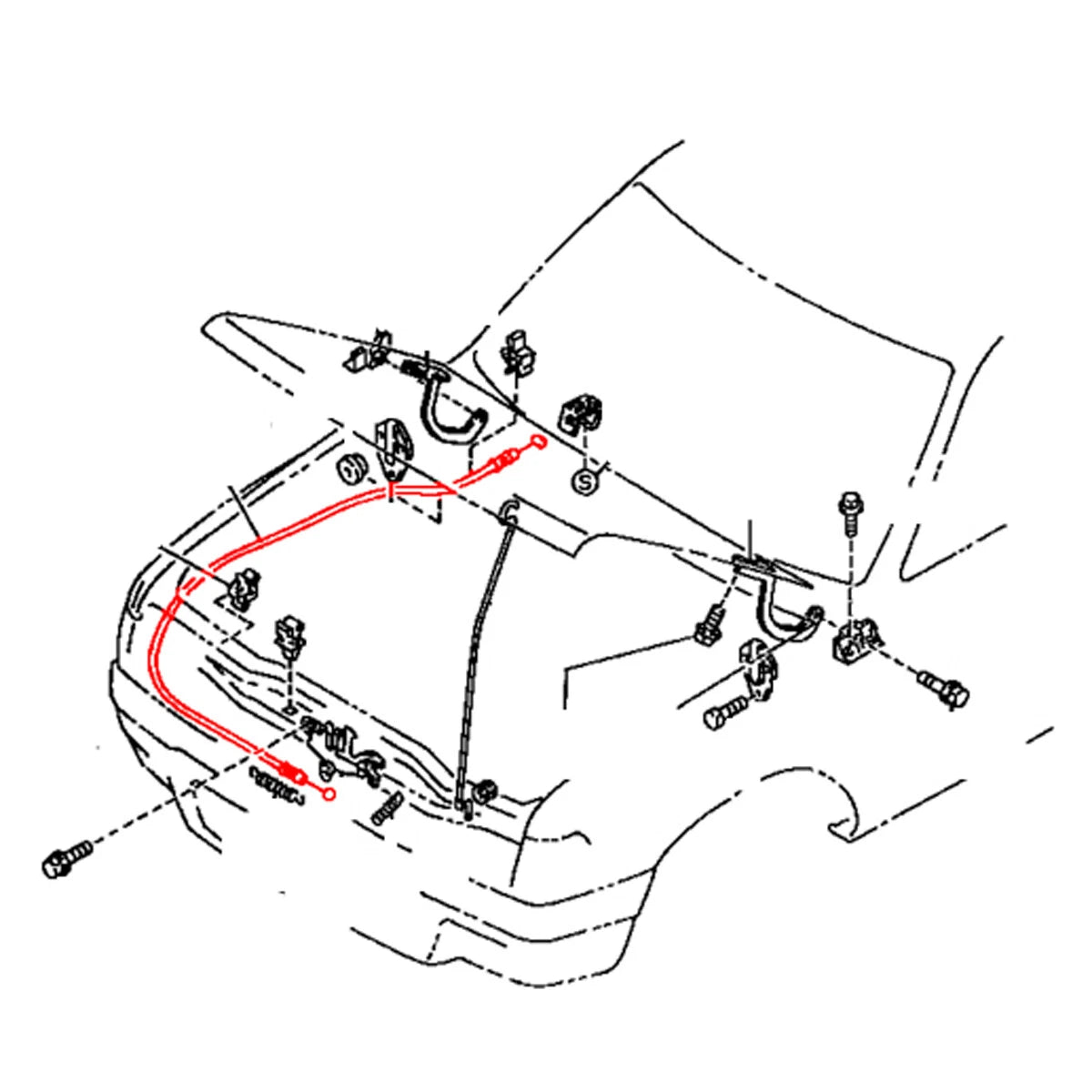 S