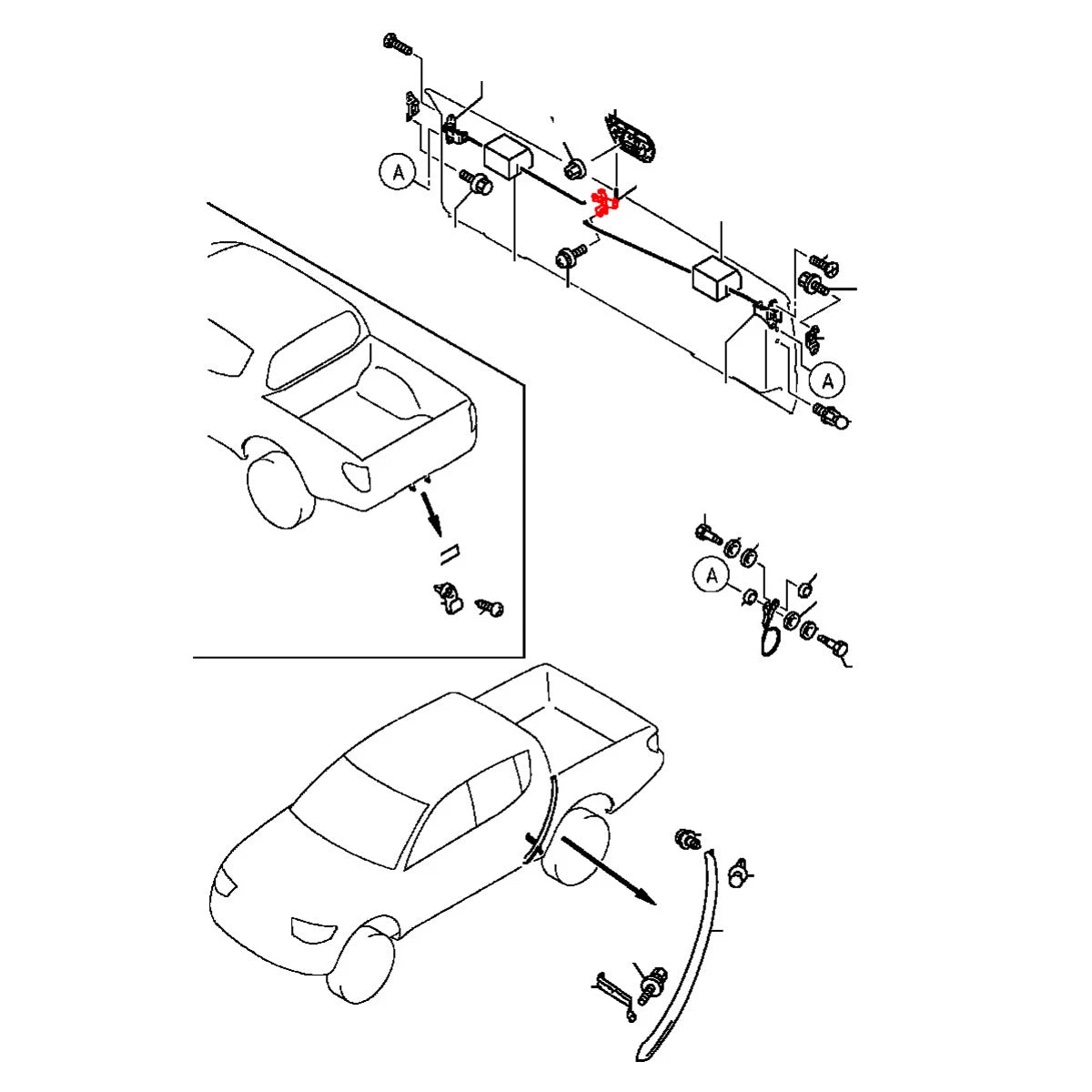 A
A
A