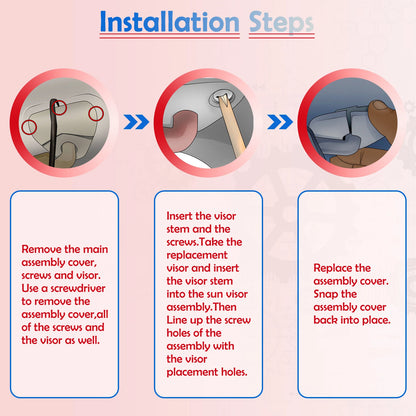 Installation Steps

Remove the main assembly cover, screws and visor. Use a screwdriver to remove the assembly cover,all of the screws and the visor as well.

Insert the visor stem and the screws.Take the replacement visor and insert the visor stem into the sun visor assembly.Then Line up the screw holes of the assembly with the visor placement holes.

Replace the assembly cover. Snap the assembly cover back into place.