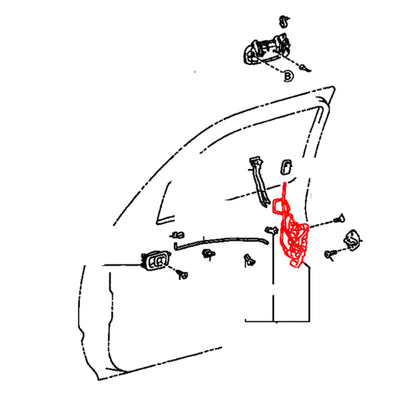 B