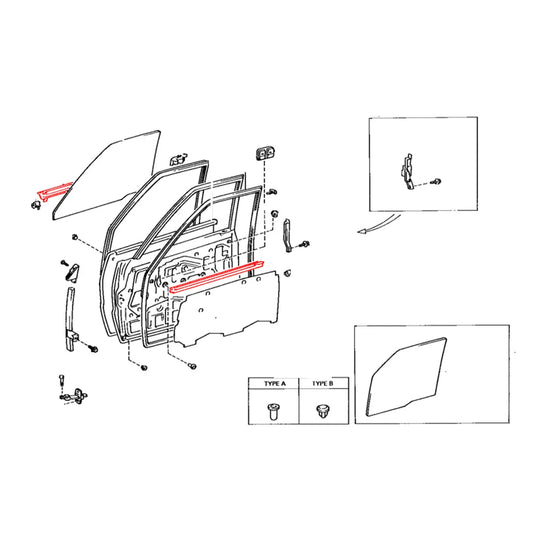 TYPE A

TYPE B